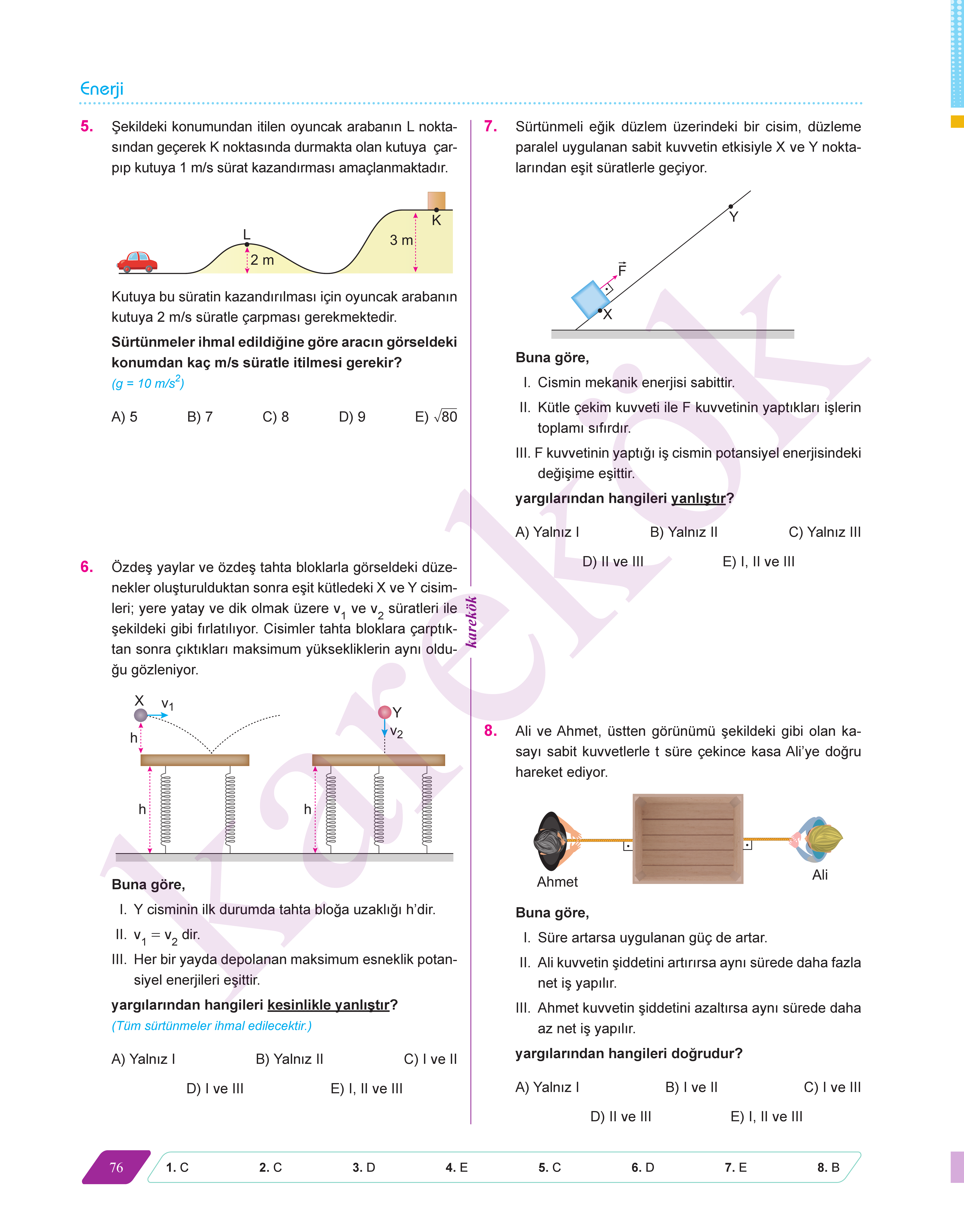 Enerji

5. Şekildeki konumundan itilen oyuncak arabanın L noktasından geçerek K noktasında durmakta olan kutuya çarpıp kutuya 1 m/s sürat kazandırması amaçlanmaktadır.

L
2 m
3 m
K

Kutuya bu süratin kazandırılması için oyuncak arabanın kutuya 2 m/s süratle çarpması gerekmektedir.

Sürtünmeler ihmal edildiğine göre aracın görseldeki konumdan kaç m/s süratle itilmesi gerekir?
($g = 10\ m/s^2$)

A) 5 B) 7 C) 8 D) 9 E) $\sqrt{80}$

6. Özdeş yaylar ve özdeş tahta bloklarla görseldeki düzenekler oluşturulduktan sonra eşit kütledeki X ve Y cisimleri; yere yatay ve dik olmak üzere $v_1$ ve $v_2$ süratleri ile şekildeki gibi fırlatılıyor. Cisimler tahta bloklara çarptıktan sonra çıktıkları maksimum yüksekliklerin aynı olduğu gözleniyor.

X $v_1$ h h Y $v_2$ h

Buna göre,
I. Y cisminin ilk durumda tahta bloğa uzaklığı h'dir.
II. $v_1 = v_2$ dir.
III. Her bir yayda depolanan maksimum esneklik potansiyel enerjileri eşittir.
yargılarından hangileri kesinlikle yanlıştır?
(Tüm sürtünmeler ihmal edilecektir.)

A) Yalnız I B) Yalnız II C) I ve II
D) I ve III E) I, II ve III

karekök

7. Sürtünmeli eğik düzlem üzerindeki bir cisim, düzleme paralel uygulanan sabit kuvvetin etkisiyle X ve Y noktalarından eşit süratlerle geçiyor.

Y
$\vec{F}$
X

Buna göre,
I. Cismin mekanik enerjisi sabittir.
II. Kütle çekim kuvveti ile F kuvvetinin yaptıkları işlerin toplamı sıfırdır.
III. F kuvvetinin yaptığı iş cismin potansiyel enerjisindeki değişime eşittir.
yargılarından hangileri yanlıştır?

A) Yalnız I B) Yalnız II C) Yalnız III
D) II ve III E) I, II ve III

8. Ali ve Ahmet, üstten görünümü şekildeki gibi olan kasayı sabit kuvvetlerle t süre çekince kasa Ali'ye doğru hareket ediyor.

Ahmet Ali

Buna göre,
I. Süre artarsa uygulanan güç de artar.
II. Ali kuvvetin şiddetini artırırsa aynı sürede daha fazla net iş yapılır.
III. Ahmet kuvvetin şiddetini azaltırsa aynı sürede daha az net iş yapılır.
yargılarından hangileri doğrudur?

A) Yalnız I B) I ve II C) I ve III
D) II ve III E) I, II ve III

76
1. C 2. C 3. D 4. E 5. C 6. D 7. E 8. B

karekök